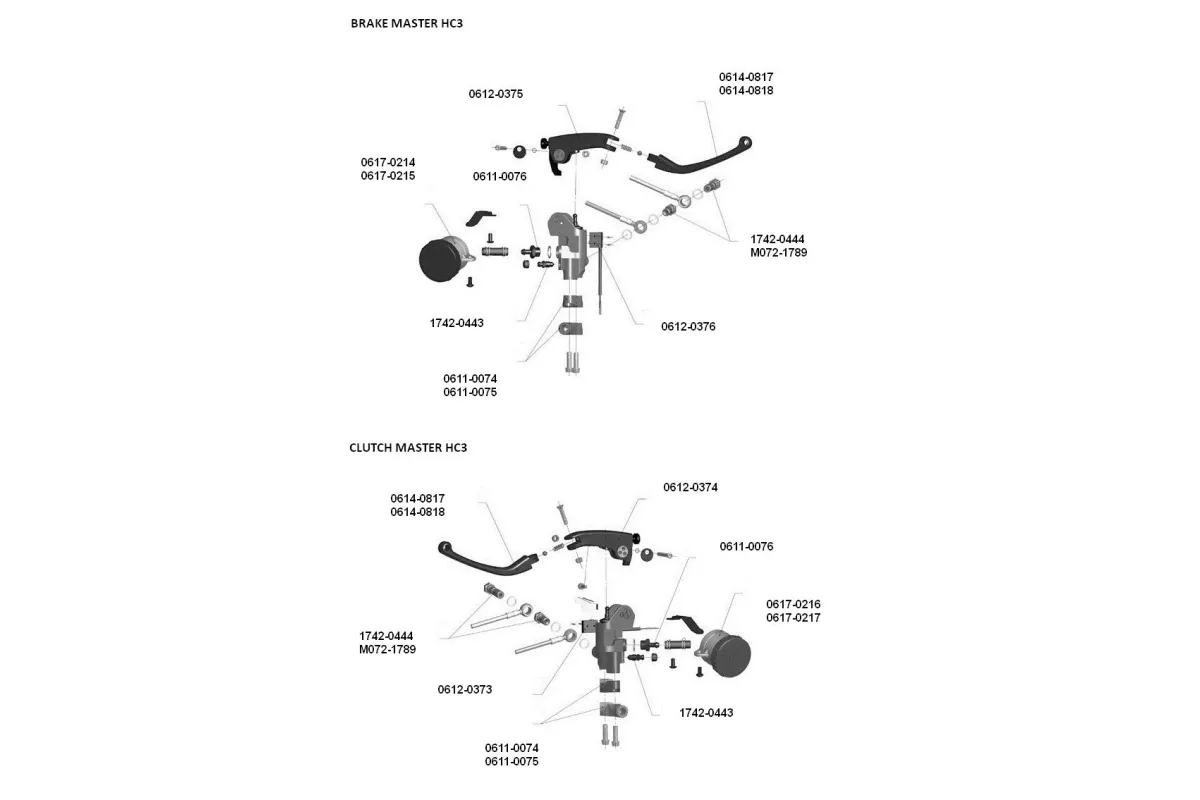 BRAKE MASTER HC3

0612-0375

0614-0817
0614-0818

0617-0214
0617-0215

0611-0076

1742-0444
M072-1789

1742-0443

0612-0376

0611-0074
0611-0075

CLUTCH MASTER HC3

0614-0817
0614-0818

0612-0374

0611-0076

0617-0216
0617-0217

1742-0444
M072-1789

0612-0373

1742-0443

0611-0074
0611-0075