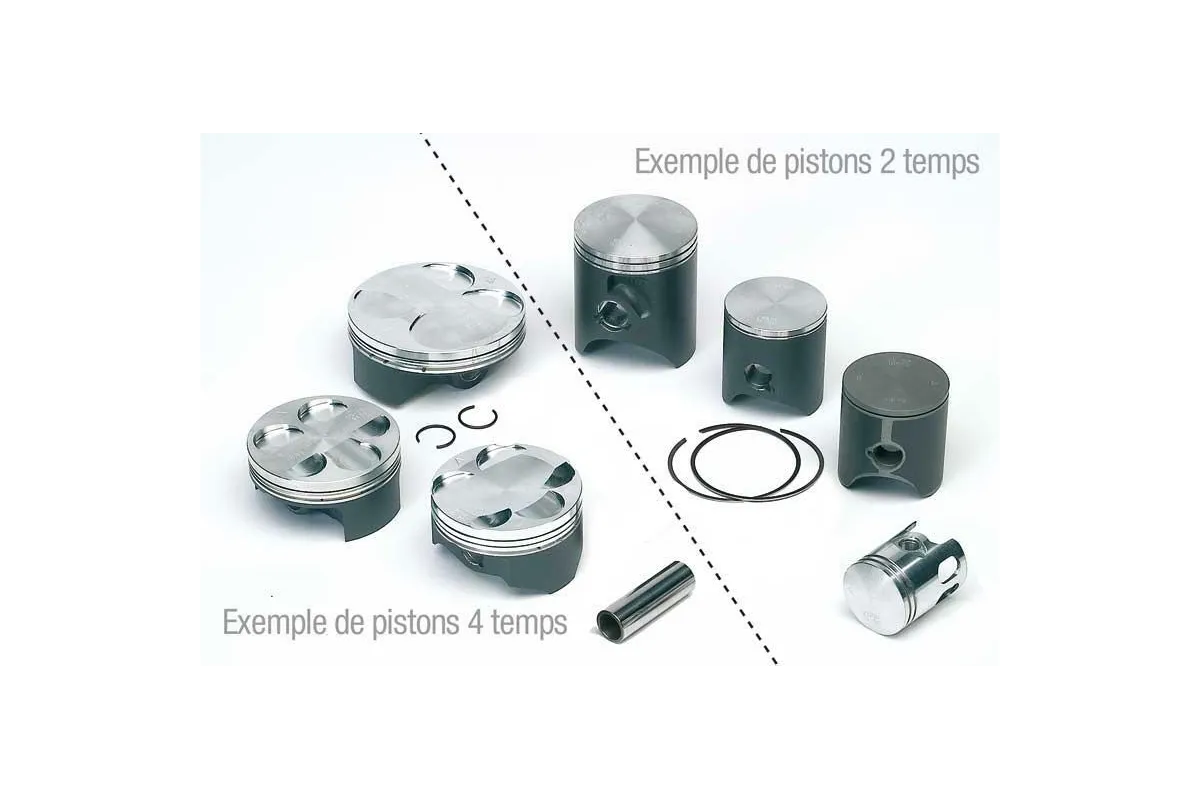 Exemple de pistons 2 temps

Exemple de pistons 4 temps