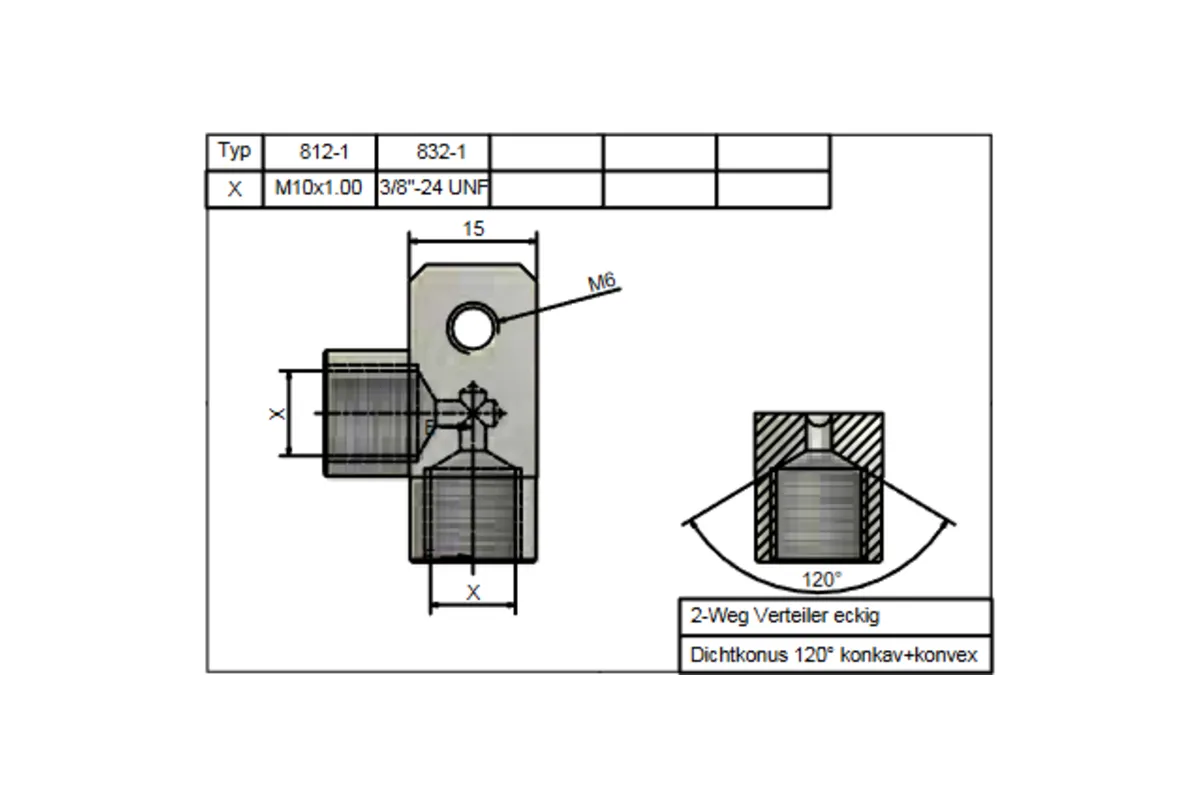 | Typ | 812-1 | 832-1 | | | |
|---|---|---|---|---|---|
| X | M10x1.00 | 3/8"-24 UNF | | | |

15

M6

X

X

120°

2-Weg Verteiler eckig

Dichtkonus 120° konkav+konvex