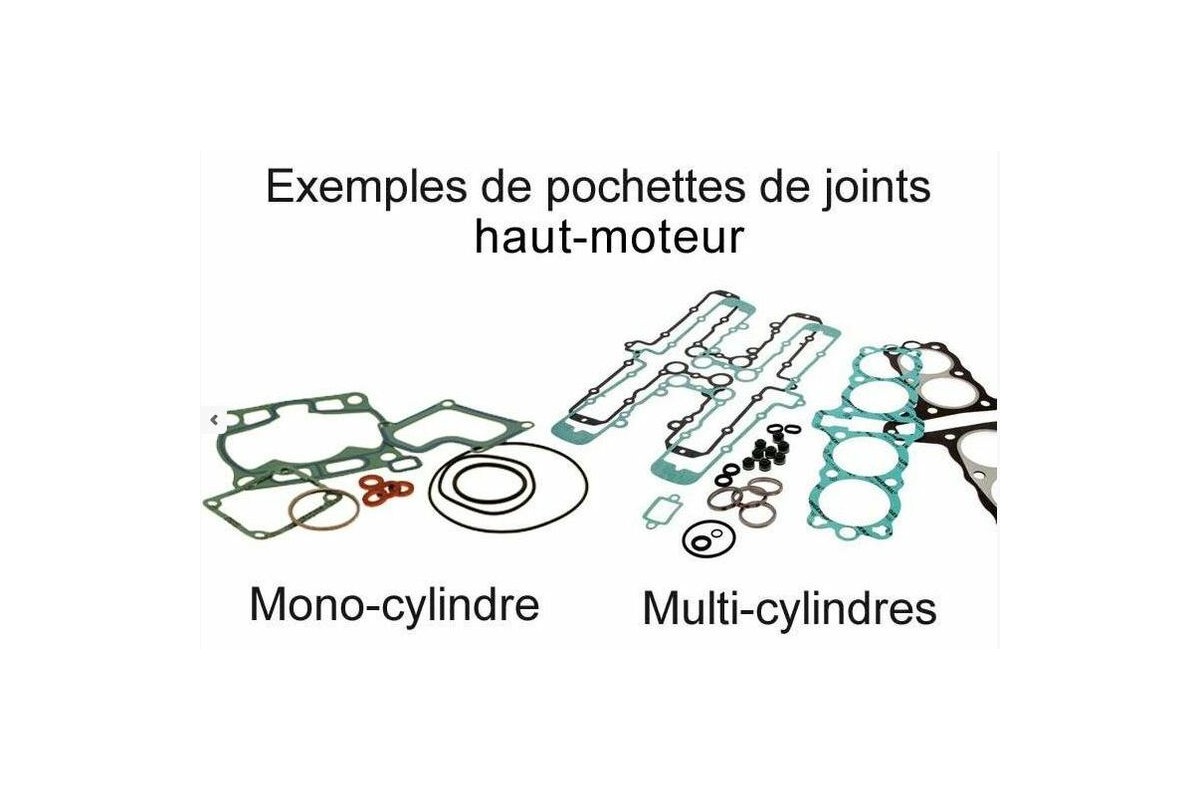 Exemples de pochettes de joints haut-moteur

Mono-cylindre

Multi-cylindres