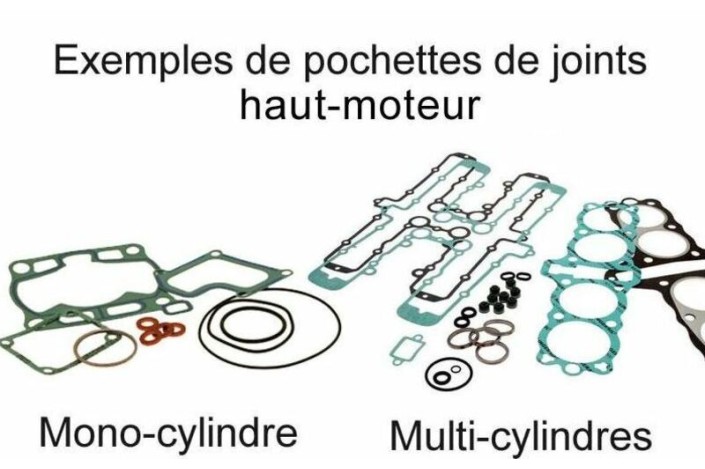 Exemples de pochettes de joints haut-moteur

Mono-cylindre

Multi-cylindres