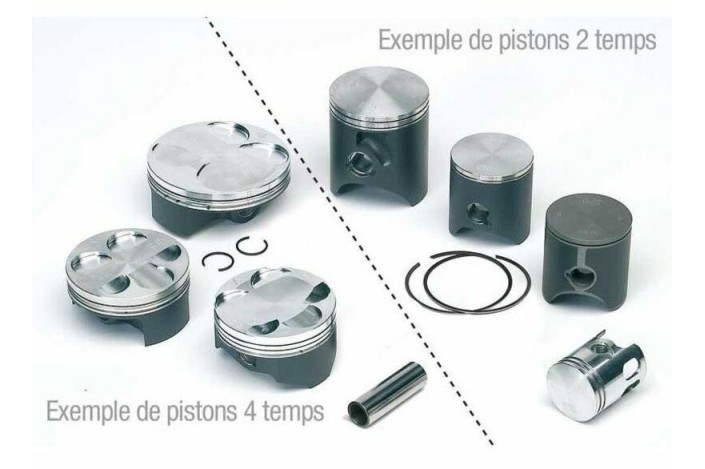 Exemple de pistons 2 temps

Exemple de pistons 4 temps