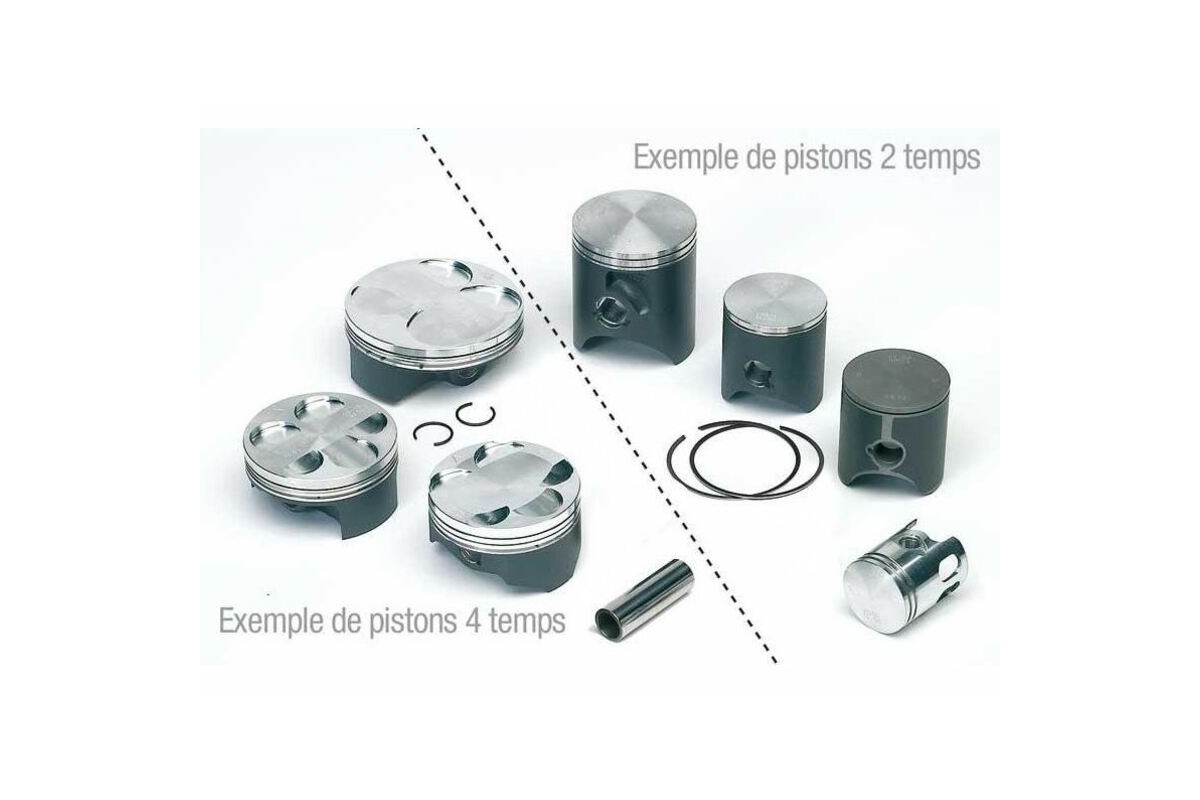 Exemple de pistons 2 temps

Exemple de pistons 4 temps